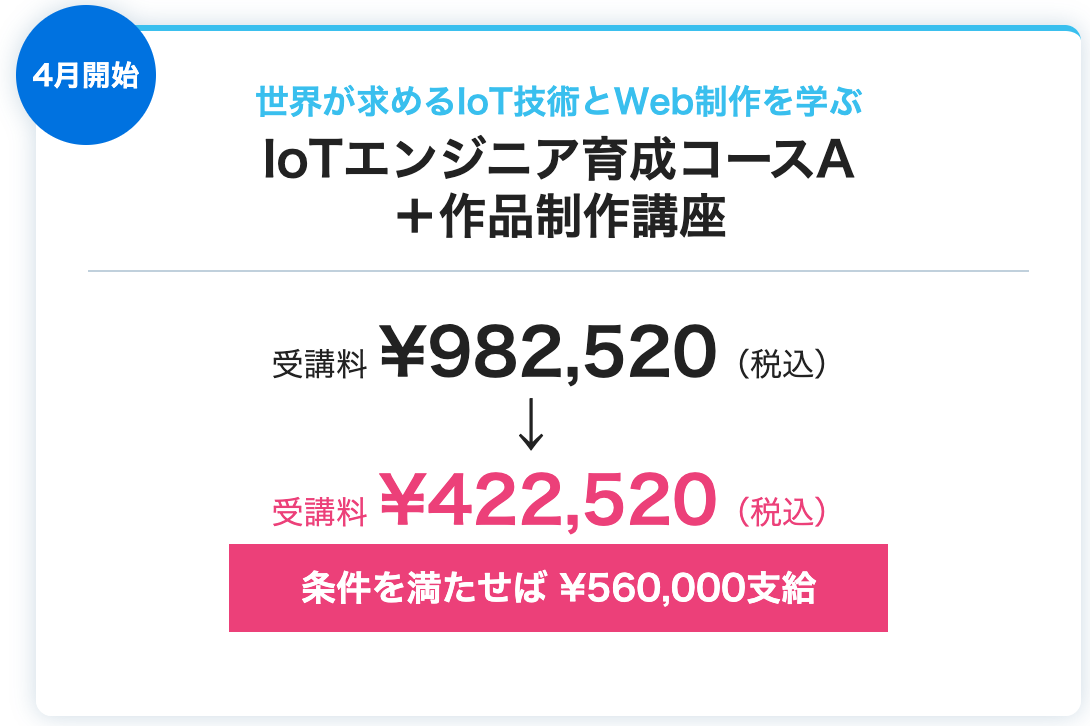 4月開始

世界が求めるIoT技術とWeb制作を学ぶ

IoTエンジニア育成コースA
＋作品制作講座

受講料 ¥982,520（税込）

↓

受講料 ¥422,520（税込）

条件を満たせば ¥560,000支給